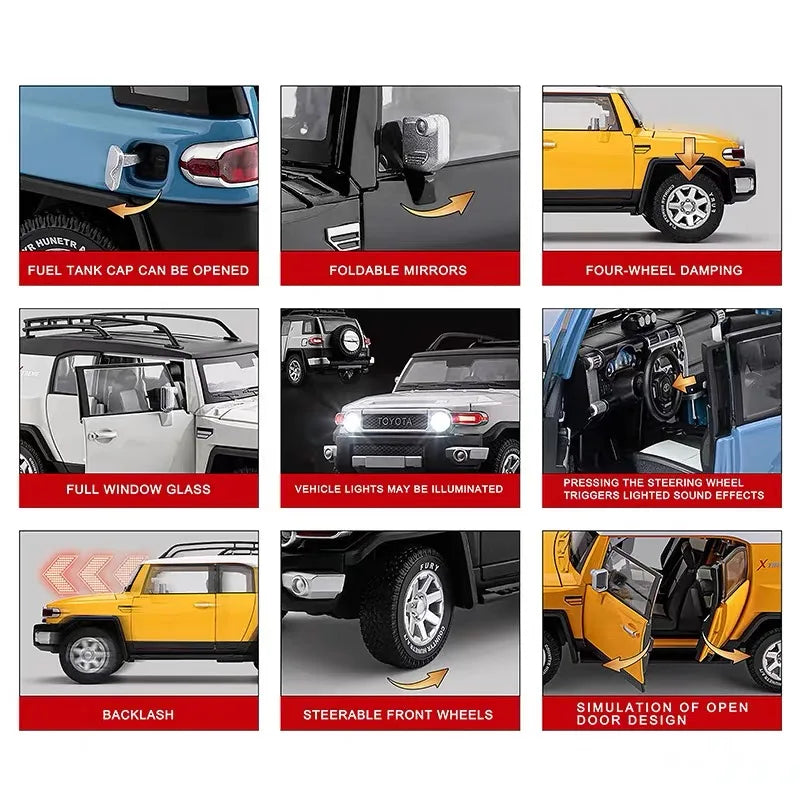 FUEL TANK CAP CAN BE OPENED

FOLDABLE MIRRORS

FOUR-WHEEL DAMPING

FULL WINDOW GLASS

TOYOTA

VEHICLE LIGHTS MAY BE ILLUMINATED

PRESSING THE STEERING WHEEL TRIGGERS LIGHTED SOUND EFFECTS

BACKLASH

FURY

STEERABLE FRONT WHEELS

SIMULATION OF OPEN DOOR DESIGN